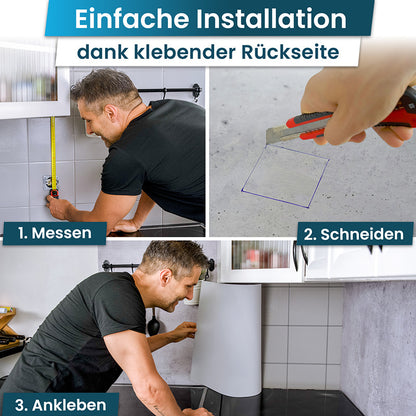 Einfache Installation
dank klebender Rückseite

1. Messen

2. Schneiden

3. Ankleben