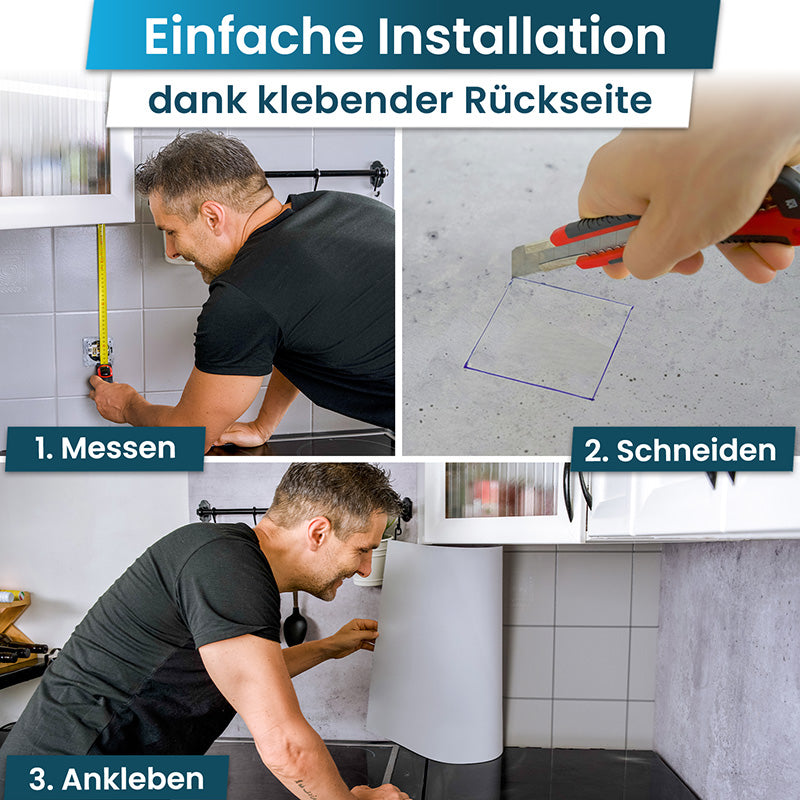 Einfache Installation
dank klebender Rückseite

1. Messen

2. Schneiden

3. Ankleben